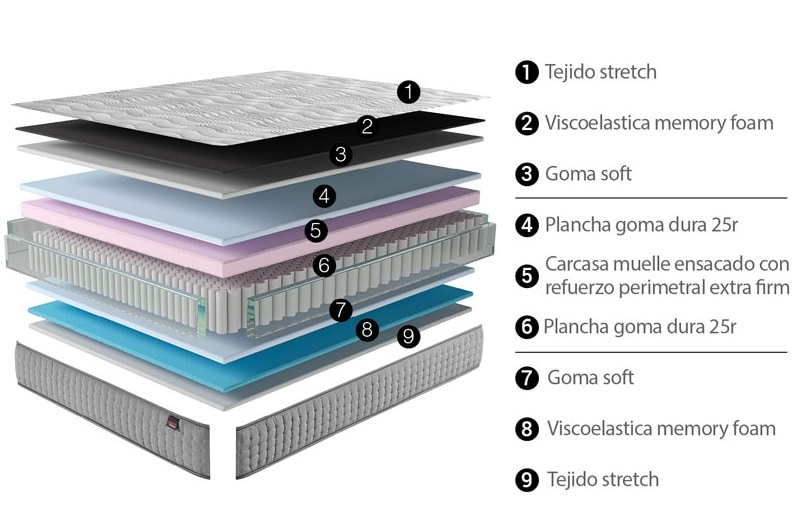 1
2
3
4
5
6
7
8
9

1 Tejido stretch

2 Viscoelastica memory foam

3 Goma soft

4 Plancha goma dura 25r

5 Carcasa muelle ensacado con refuerzo perimetral extra firm

6 Plancha goma dura 25r

7 Goma soft

8 Viscoelastica memory foam

9 Tejido stretch